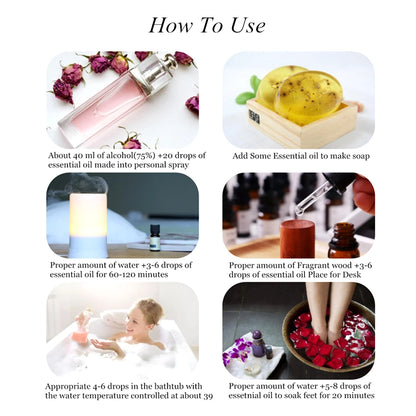 How To Use

About 40 ml of alcohol(75%) +20 drops of essential oil made into personal spray

Add Some Essential oil to make soap

Proper amount of water +3-6 drops of essential oil for 60-120 minutes

Proper amount of Fragrant wood +3-6 drops of essential oil Place for Desk

Appropriate 4-6 drops in the bathtub with the water temperature controlled at about 39

Proper amount of water +5-8 drops of essetnial oil to soak feet for 20 minutes